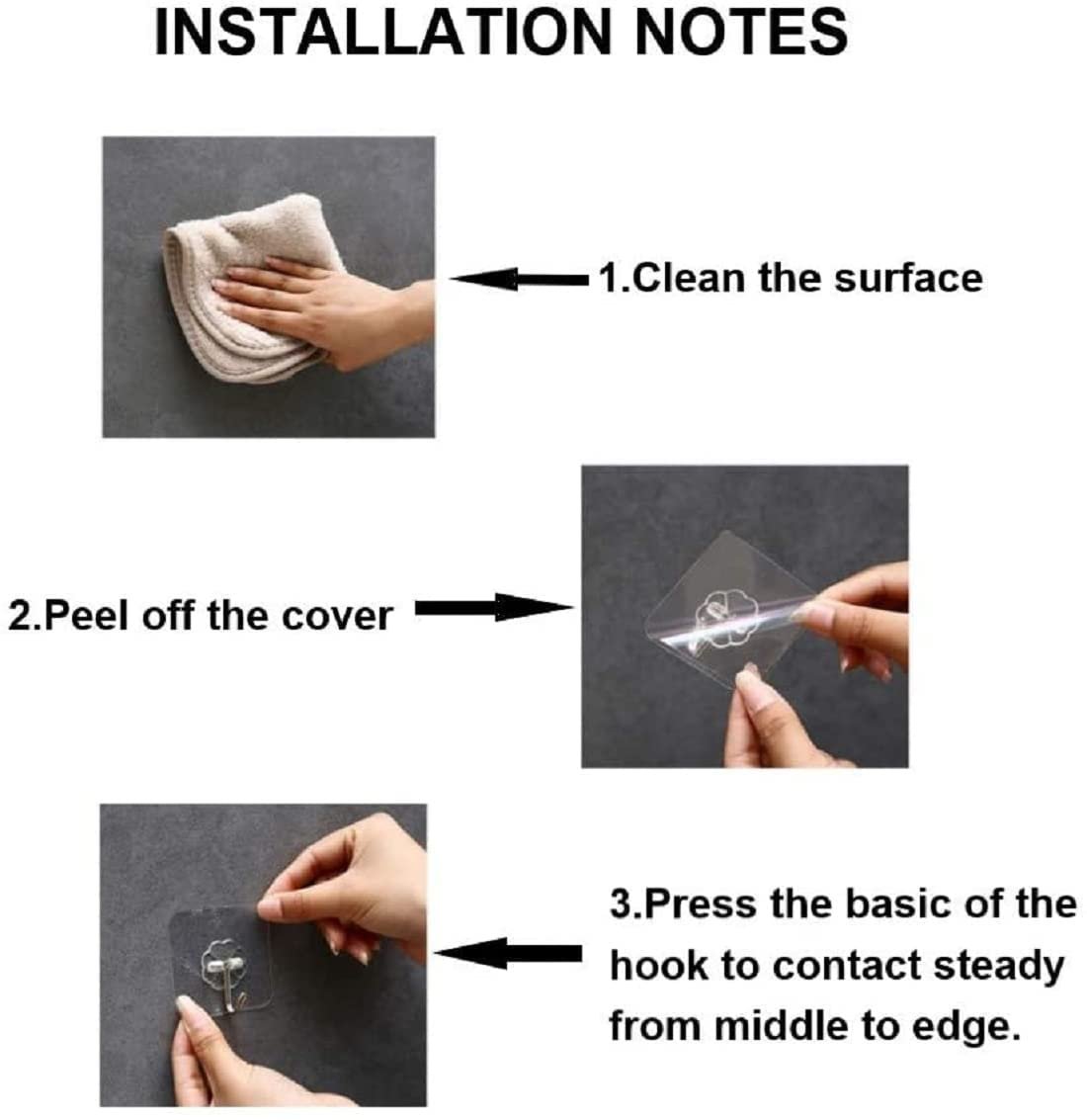 INSTALLATION NOTES

1.Clean the surface

2.Peel off the cover

3.Press the basic of the hook to contact steady from middle to edge.