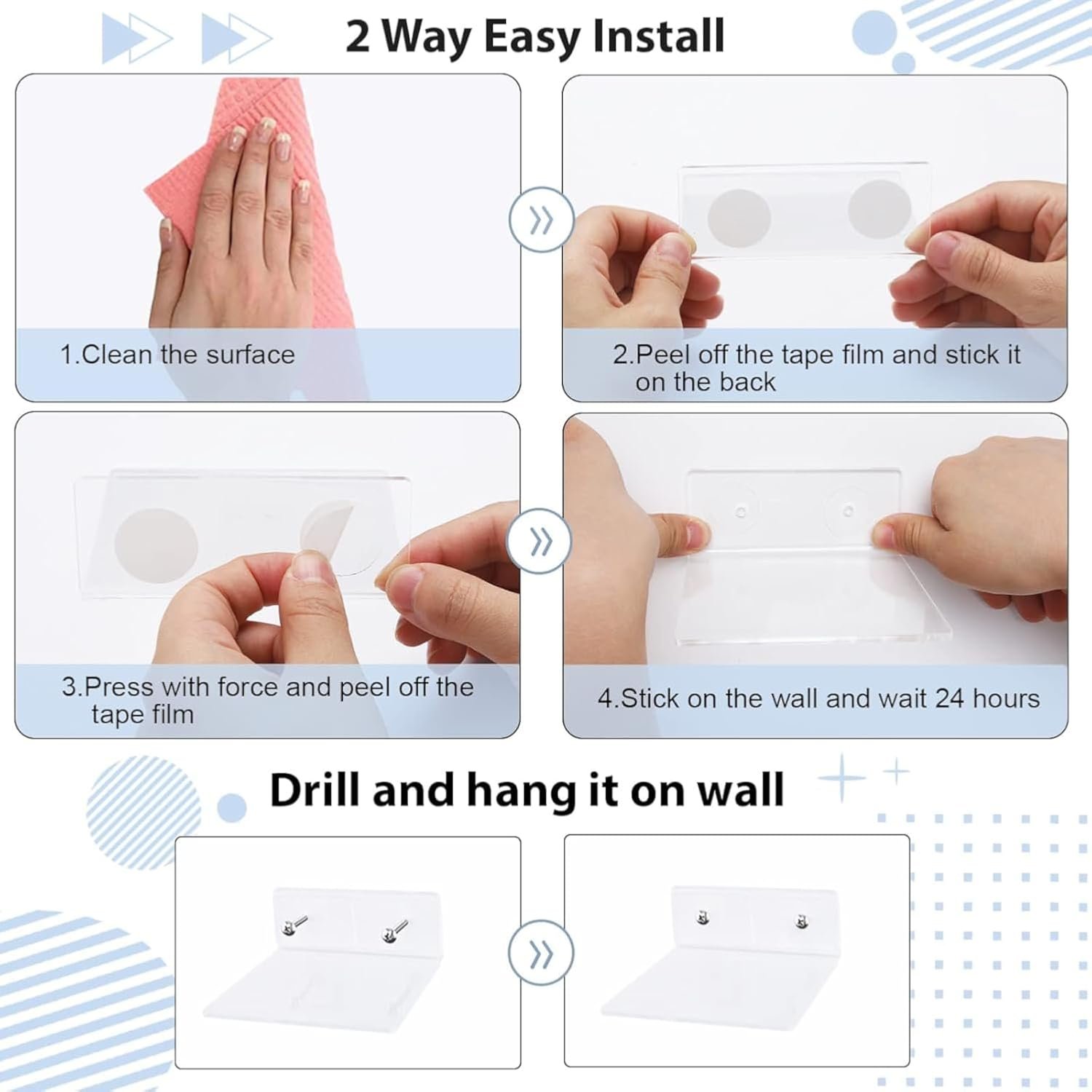 2 Way Easy Install

1.Clean the surface

2.Peel off the tape film and stick it on the back

3.Press with force and peel off the tape film

4.Stick on the wall and wait 24 hours

Drill and hang it on wall